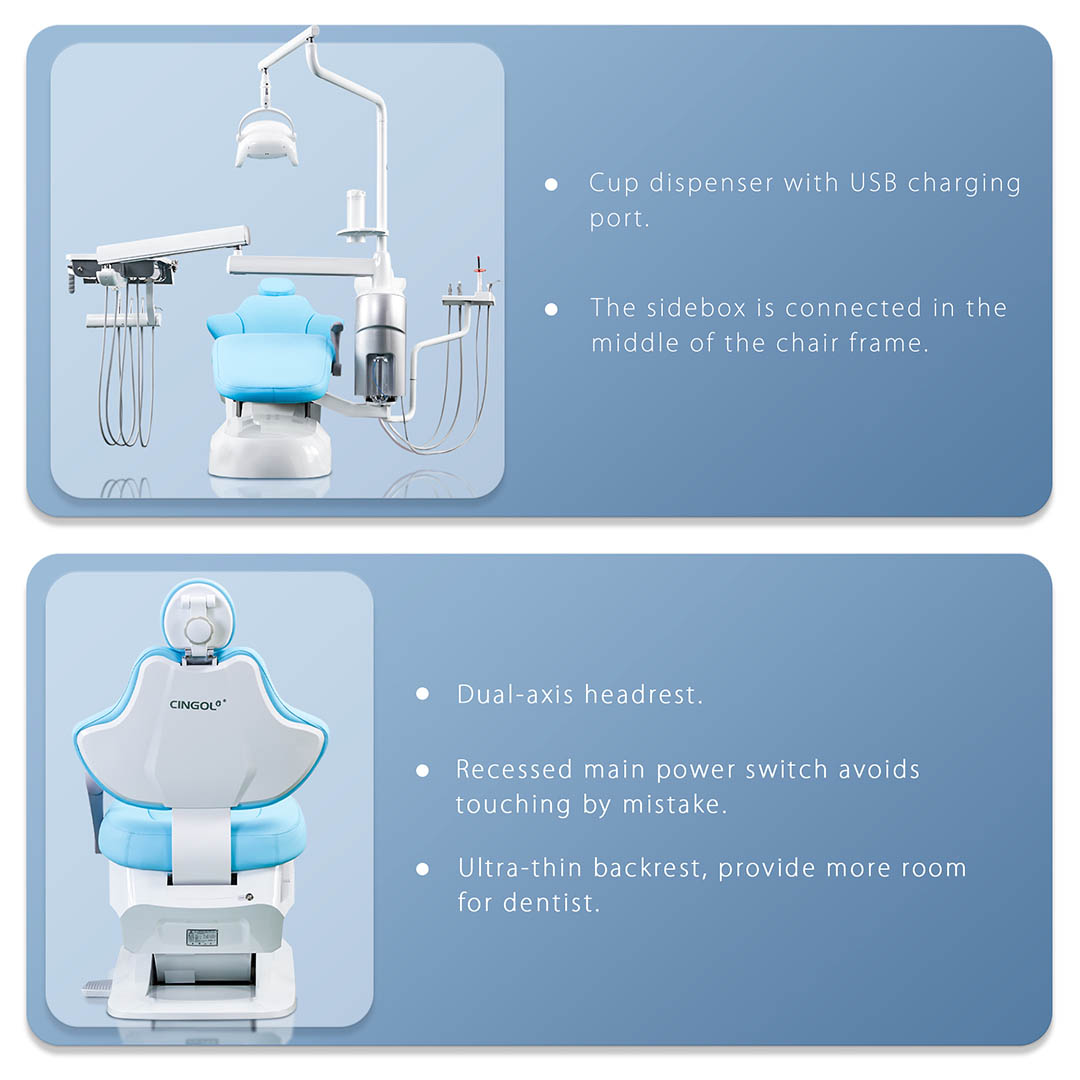 ● Cup dispenser with USB charging port.

● The sidebox is connected in the middle of the chair frame.

CINGOL

● Dual-axis headrest.

● Recessed main power switch avoids touching by mistake.

● Ultra-thin backrest, provide more room for dentist.